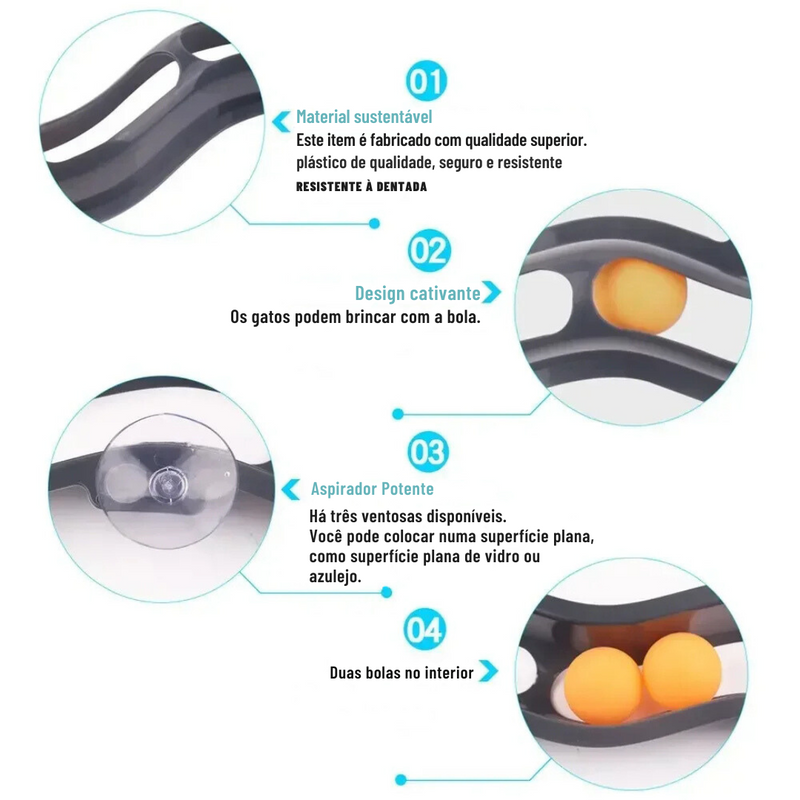 01

Material sustentável

Este item é fabricado com qualidade superior. plástico de qualidade, seguro e resistente

RESISTENTE À DENTADA

02

Design cativante

Os gatos podem brincar com a bola.

03

Aspirador Potente

Há três ventosas disponíveis. Você pode colocar numa superfície plana, como superfície plana de vidro ou azulejo.

04

Duas bolas no interior