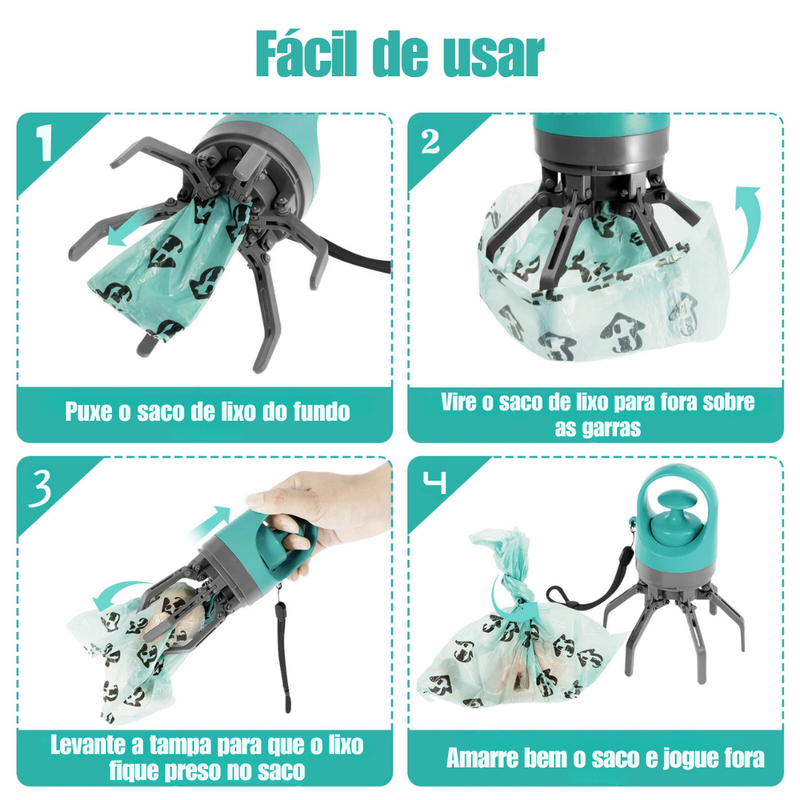 Fácil de usar

1

Puxe o saco de lixo do fundo

2

Vire o saco de lixo para fora sobre as garras

3

Levante a tampa para que o lixo fique preso no saco

4

Amarre bem o saco e jogue fora