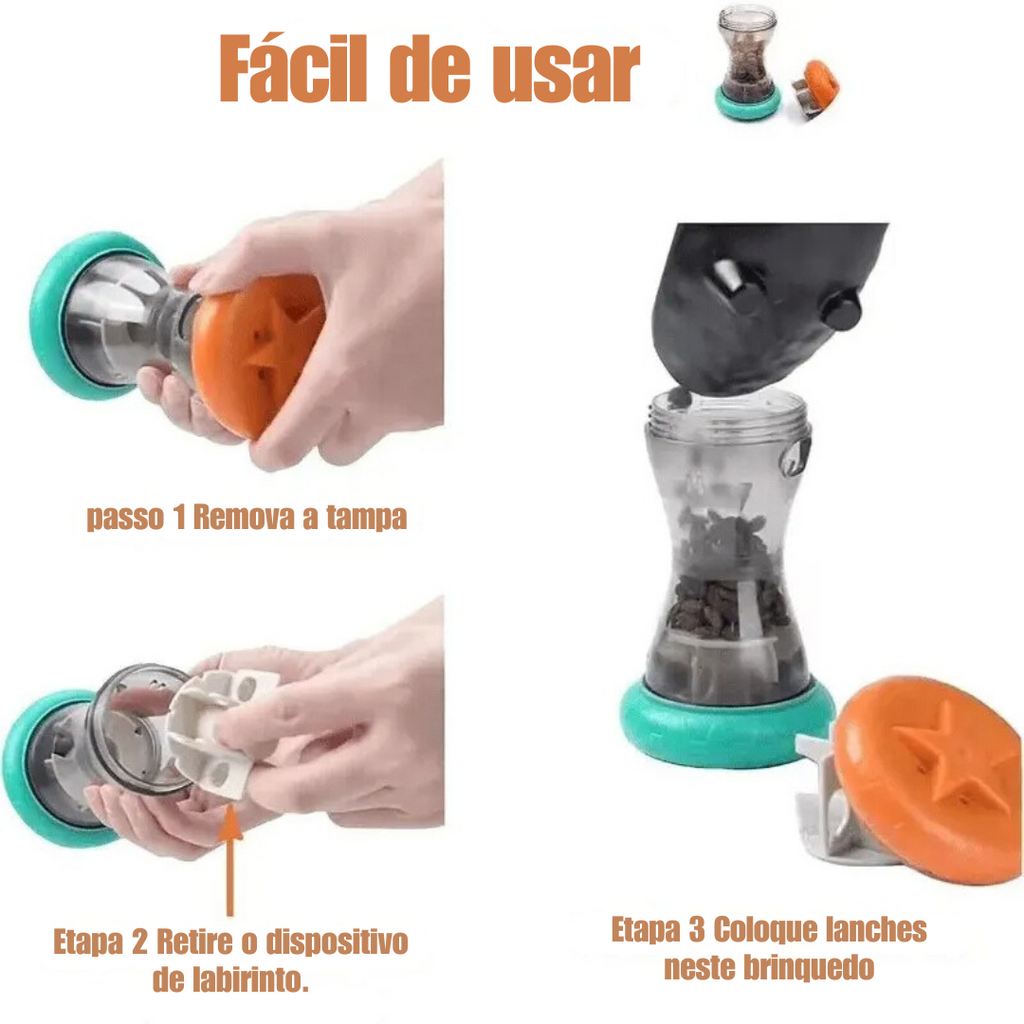 Fácil de usar

passo 1 Remova a tampa

Etapa 2 Retire o dispositivo de labirinto.

Etapa 3 Coloque lanches neste brinquedo