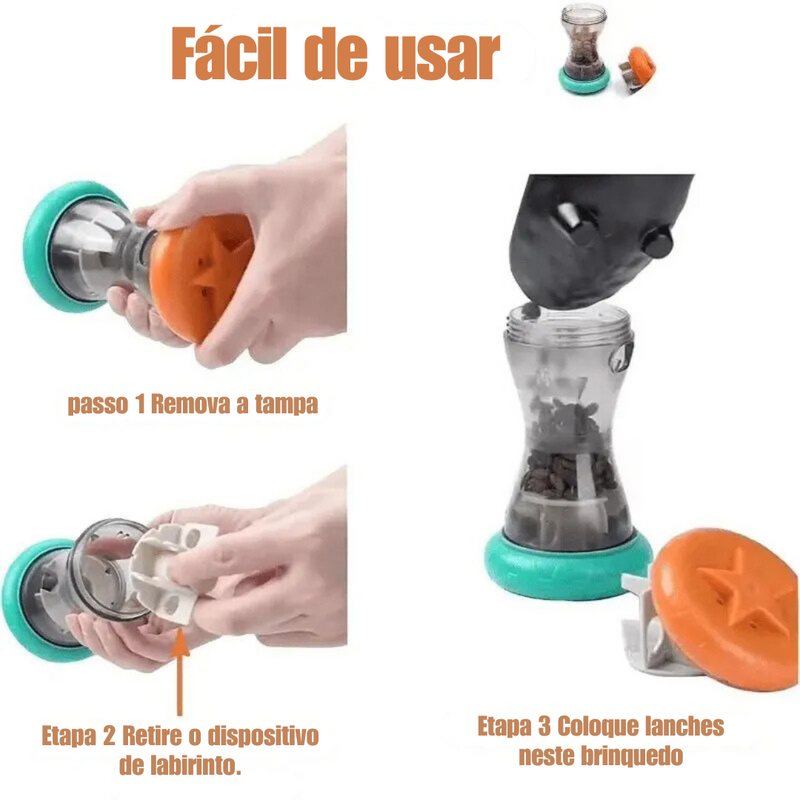 Fácil de usar

passo 1 Remova a tampa

Etapa 2 Retire o dispositivo de labirinto.

Etapa 3 Coloque lanches neste brinquedo