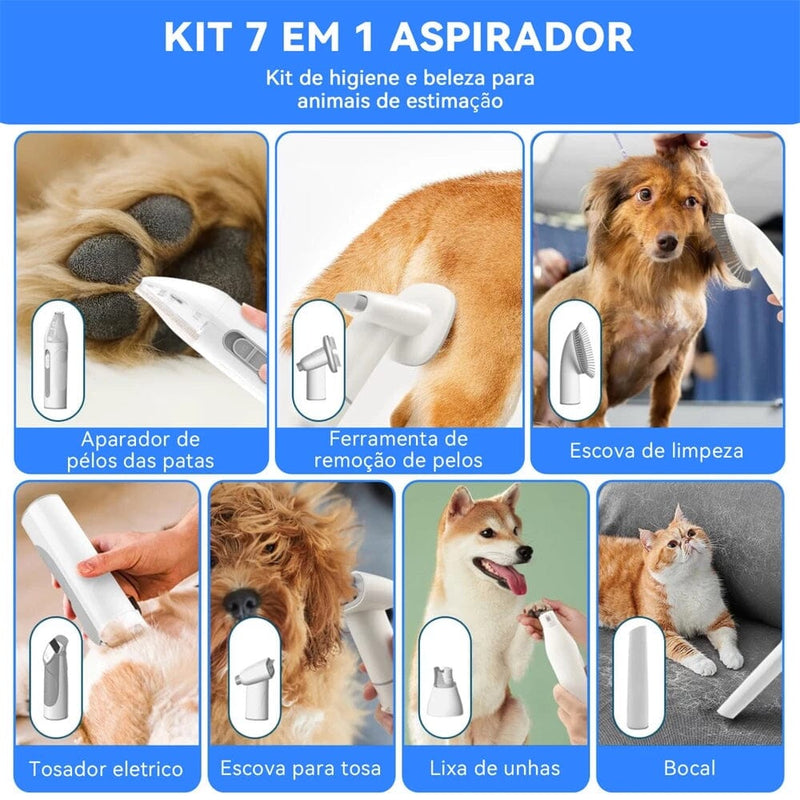 KIT 7 EM 1 ASPIRADOR

Kit de higiene e beleza para animais de estimação

Aparador de pélos das patas

Ferramenta de remoção de pelos

Escova de limpeza

Tosador eletrico

Escova para tosa

Lixa de unhas

Bocal