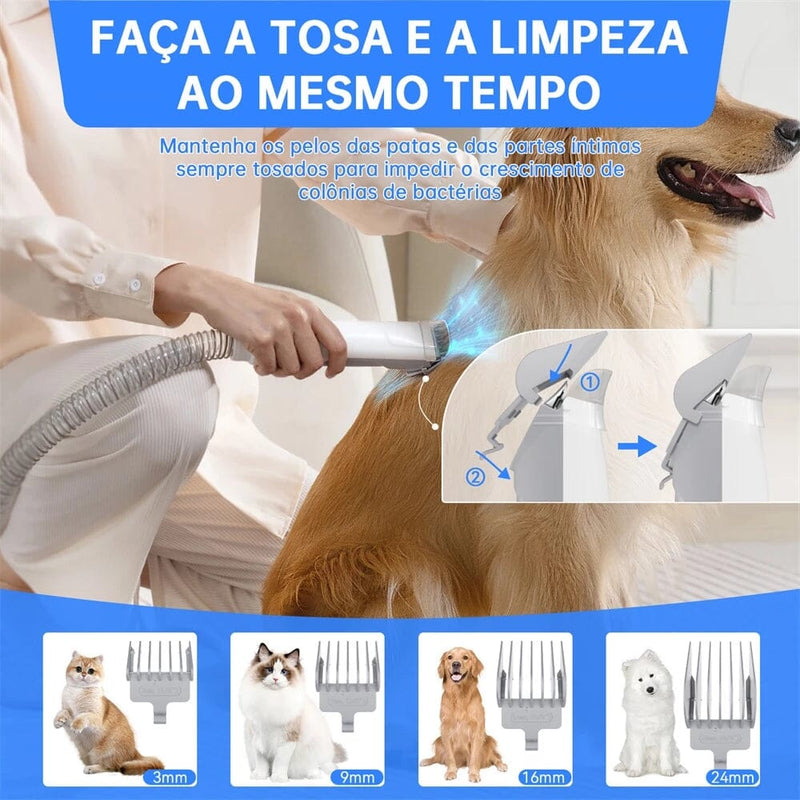 FAÇA A TOSA E A LIMPEZA AO MESMO TEMPO

Mantenha os pelos das patas e das partes íntimas sempre tosados para impedir o crescimento de colônias de bactérias

①

②

3mm

9mm

16mm

24mm