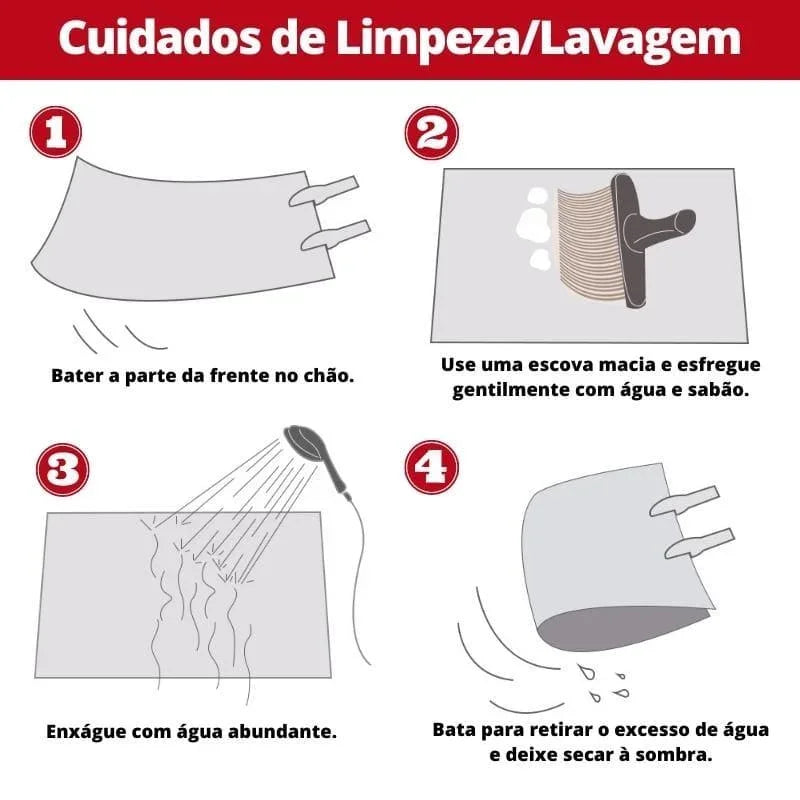 Cuidados de Limpeza/Lavagem

1

Bater a parte da frente no chão.

2

Use uma escova macia e esfregue gentilmente com água e sabão.

3

Enxágue com água abundante.

4

Bata para retirar o excesso de água e deixe secar à sombra.