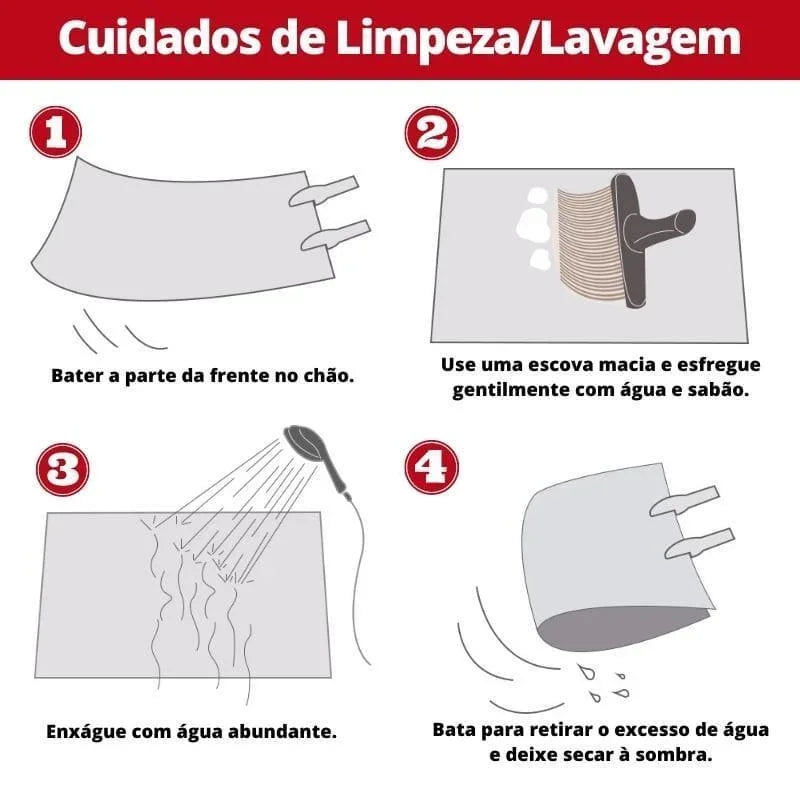 Cuidados de Limpeza/Lavagem

1

Bater a parte da frente no chão.

2

Use uma escova macia e esfregue gentilmente com água e sabão.

3

Enxágue com água abundante.

4

Bata para retirar o excesso de água e deixe secar à sombra.